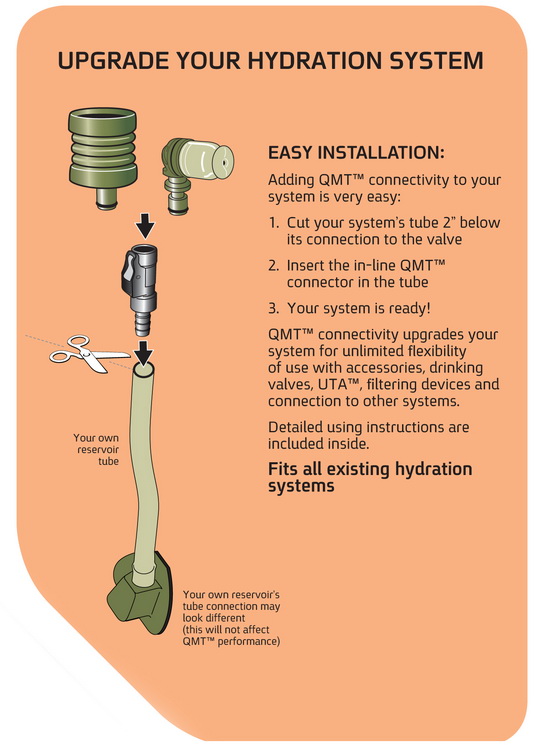 UPGRADE YOUR HYDRATION SYSTEM

EASY INSTALLATION:

Adding QMT™ connectivity to your system is very easy:

1. Cut your system's tube 2" below its connection to the valve

2. Insert the in-line QMT™ connector in the tube

3. Your system is ready!

QMT™ connectivity upgrades your system for unlimited flexibility of use with accessories, drinking valves, UTA™, filtering devices and connection to other systems.

Detailed using instructions are included inside.

Fits all existing hydration systems

Your own reservoir tube

Your own reservoir's tube connection may look different (this will not affect QMT™ performance)