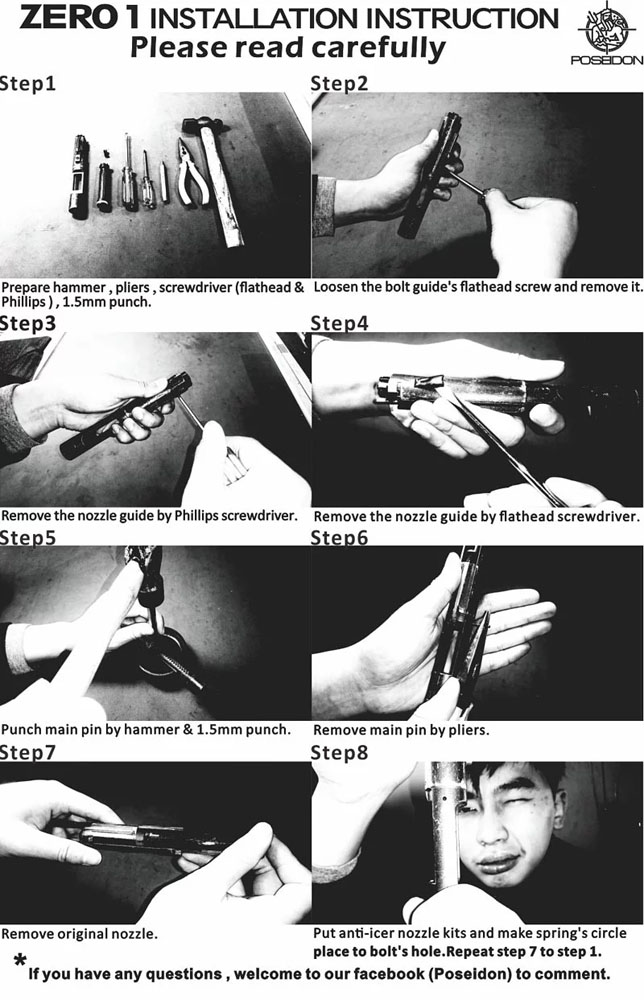 ZERO 1 INSTALLATION INSTRUCTION
Please read carefully

POSEIDON

Step1
Prepare hammer , pliers , screwdriver (flathead & Phillips ) , 1.5mm punch.

Step2
Loosen the bolt guide's flathead screw and remove it.

Step3
Remove the nozzle guide by Phillips screwdriver.

Step4
Remove the nozzle guide by flathead screwdriver.

Step5
Punch main pin by hammer & 1.5mm punch.

Step6
Remove main pin by pliers.

Step7
Remove original nozzle.

Step8
Put anti-icer nozzle kits and make spring's circle place to bolt's hole.Repeat step 7 to step 1.

* If you have any questions , welcome to our facebook (Poseidon) to comment.