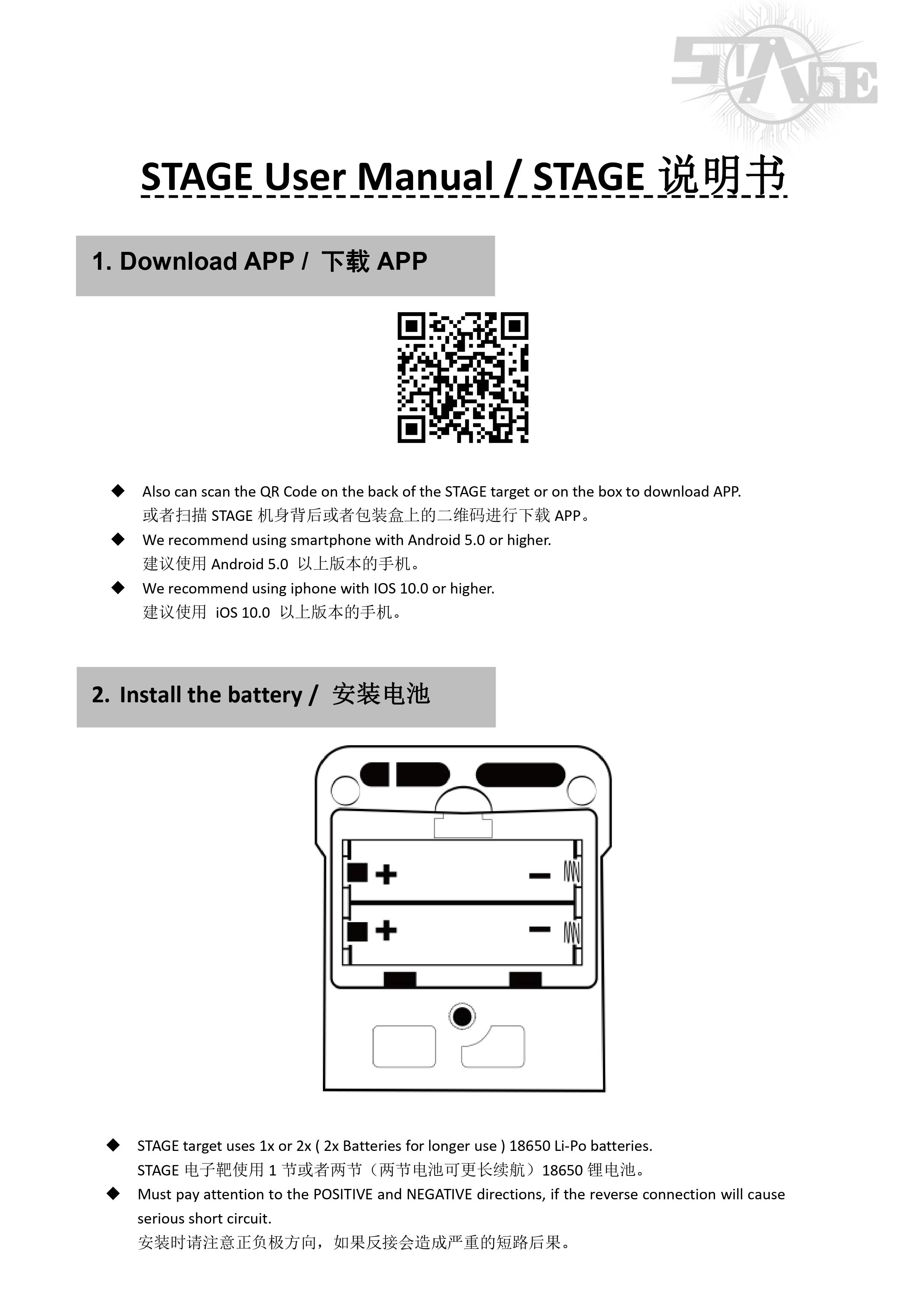 STAGE

STAGE User Manual / STAGE 说明书

1. Download APP / 下载 APP

◆ Also can scan the QR Code on the back of the STAGE target or on the box to download APP.
或者扫描 STAGE 机身背后或者包装盒上的二维码进行下载 APP。

◆ We recommend using smartphone with Android 5.0 or higher.
建议使用 Android 5.0 以上版本的手机。

◆ We recommend using iphone with IOS 10.0 or higher.
建议使用 iOS 10.0 以上版本的手机。

2. Install the battery / 安装电池

+ −
+ −

◆ STAGE target uses 1x or 2x ( 2x Batteries for longer use ) 18650 Li-Po batteries.
STAGE 电子靶使用 1 节或者两节（两节电池可更长续航）18650 锂电池。

◆ Must pay attention to the POSITIVE and NEGATIVE directions, if the reverse connection will cause serious short circuit.
安装时请注意正负极方向，如果反接会造成严重的短路后果。